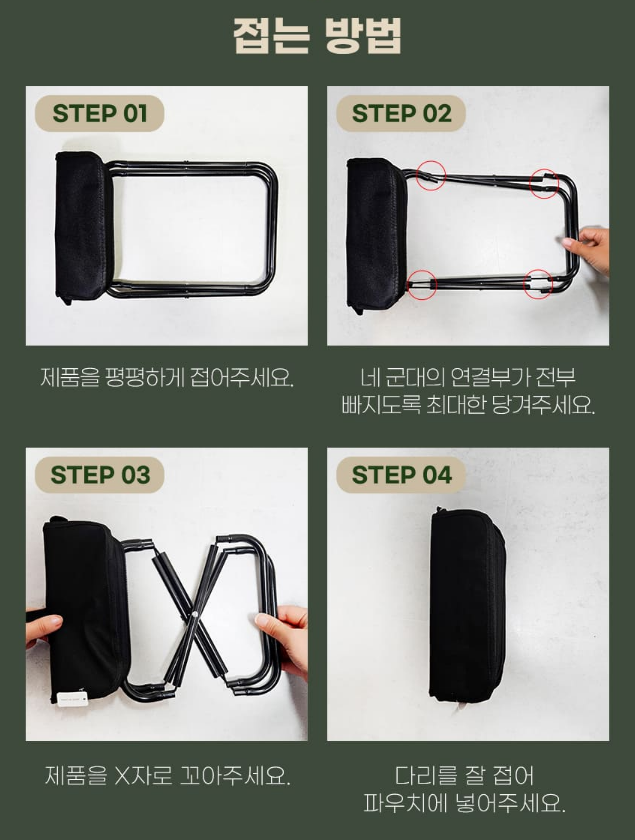 접는 방법

STEP 01

제품을 평평하게 접어주세요.

STEP 02

네 군대의 연결부가 전부 빠지도록 최대한 당겨주세요.

STEP 03

제품을 X자로 꼬아주세요.

STEP 04

다리를 잘 접어 파우치에 넣어주세요.